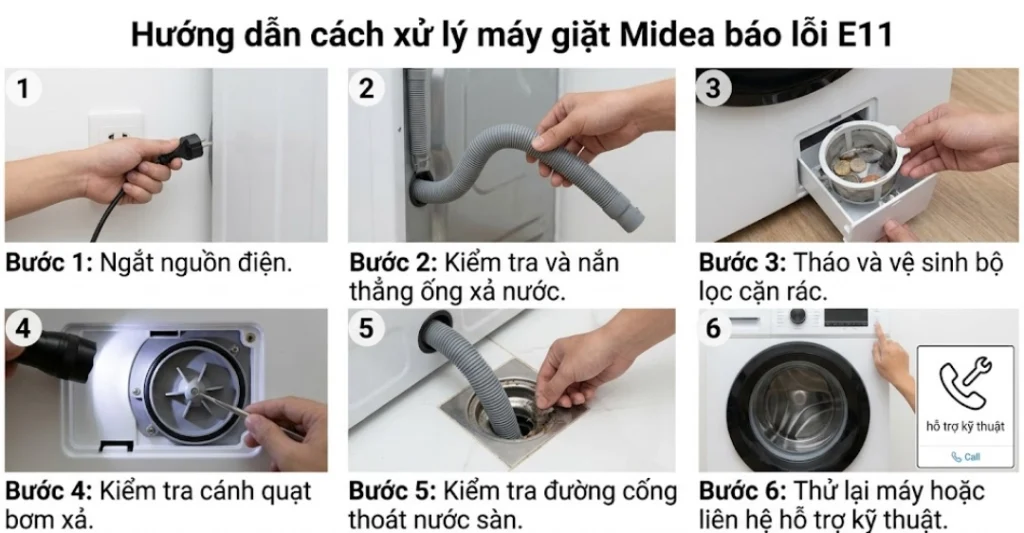 Hướng dẫn cách xử lý máy giặt Midea báo lỗi E11

1

Bước 1: Ngắt nguồn điện.

2

Bước 2: Kiểm tra và nắn thẳng ống xả nước.

3

Bước 3: Tháo và vệ sinh bộ lọc cặn rác.

4

Bước 4: Kiểm tra cánh quạt bơm xả.

5

Bước 5: Kiểm tra đường cống thoát nước sàn.

6

hỗ trợ kỹ thuật

Call

Bước 6: Thử lại máy hoặc liên hệ hỗ trợ kỹ thuật.