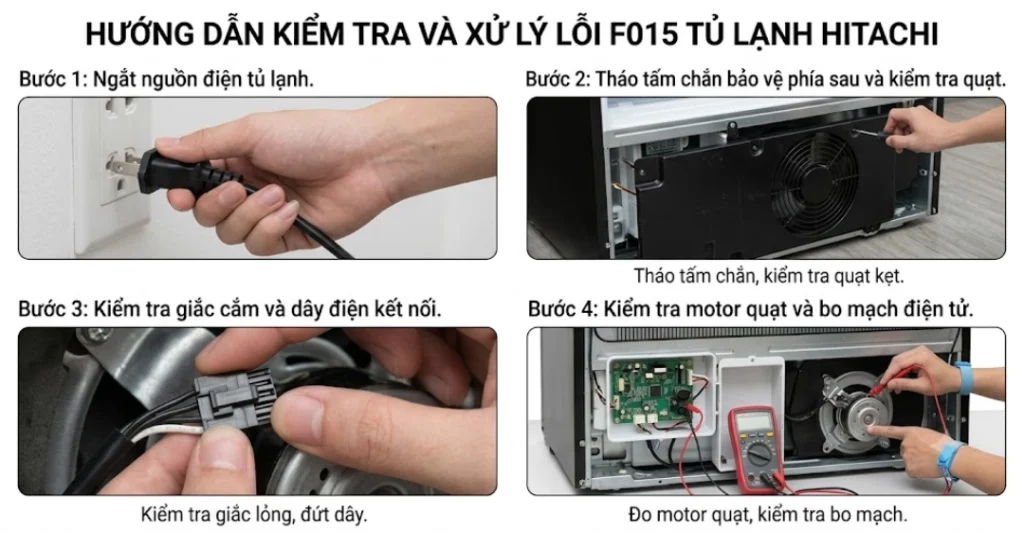 HƯỚNG DẪN KIỂM TRA VÀ XỬ LÝ LỖI F015 TỦ LẠNH HITACHI

Bước 1: Ngắt nguồn điện tủ lạnh.

Bước 2: Tháo tấm chắn bảo vệ phía sau và kiểm tra quạt.

Tháo tấm chắn, kiểm tra quạt kẹt.

Bước 3: Kiểm tra giắc cắm và dây điện kết nối.

Kiểm tra giắc lỏng, đứt dây.

Bước 4: Kiểm tra motor quạt và bo mạch điện tử.

Đo motor quạt, kiểm tra bo mạch.